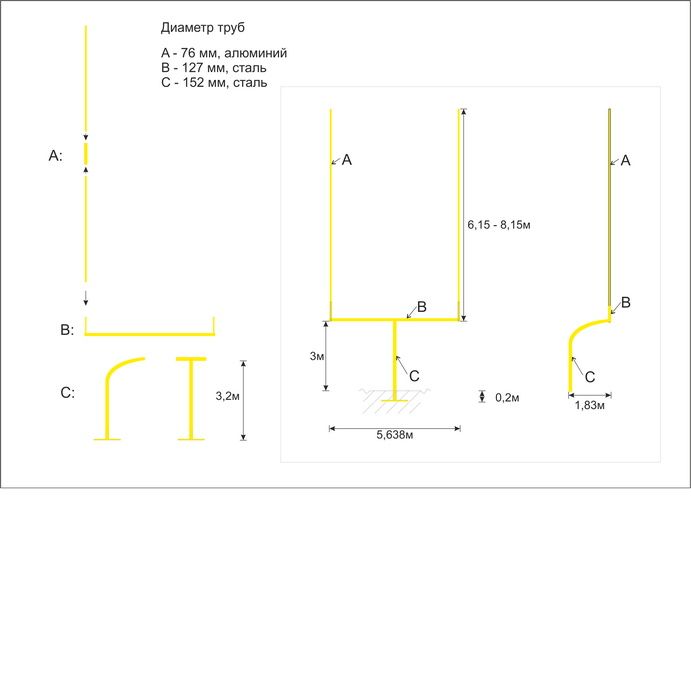 Диаметр труб

А - 76 мм, алюминий
В - 127 мм, сталь
С - 152 мм, сталь

A:

B:

C:

3,2м

A

6,15 - 8,15м

B

3м

C

0,2м

5,638м

A

B

C

1,83м